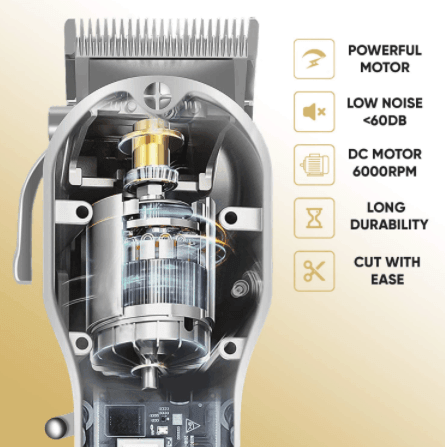 POWERFUL MOTOR

LOW NOISE <60DB

DC MOTOR 6000RPM

LONG DURABILITY

CUT WITH EASE